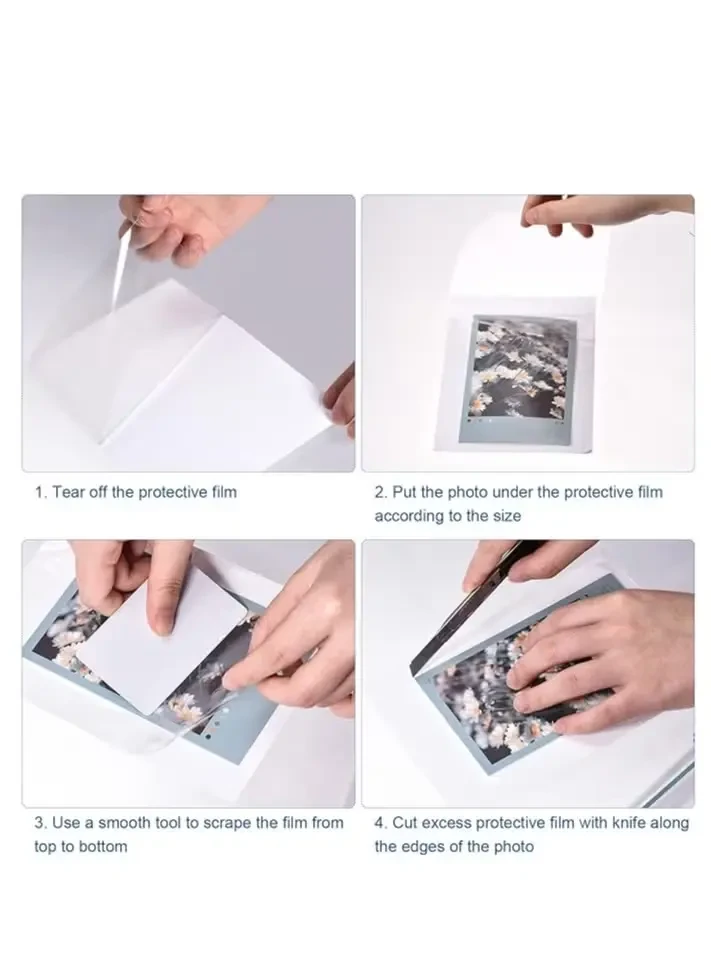 1. Tear off the protective film

2. Put the photo under the protective film according to the size

3. Use a smooth tool to scrape the film from top to bottom

4. Cut excess protective film with knife along the edges of the photo