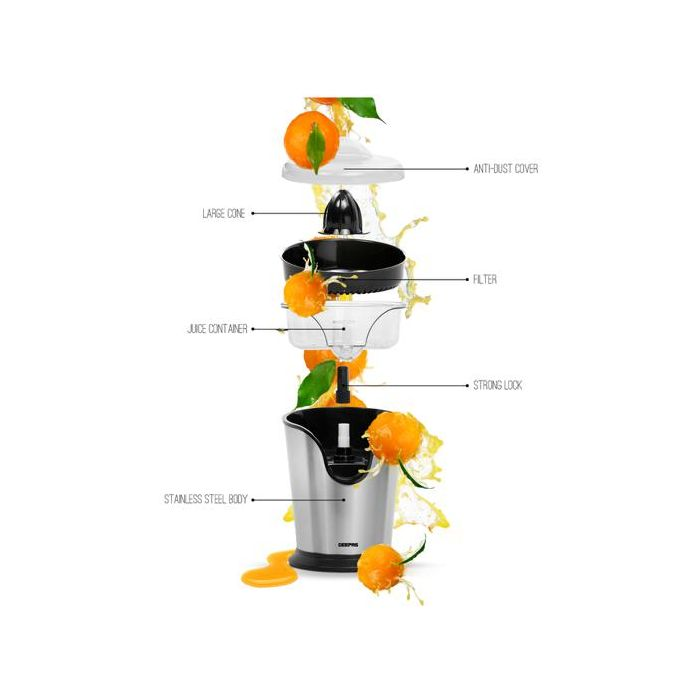 ANTI-DUST COVER

LARGE CONE

FILTER

JUICE CONTAINER

STRONG LOCK

STAINLESS STEEL BODY

GEEPAS