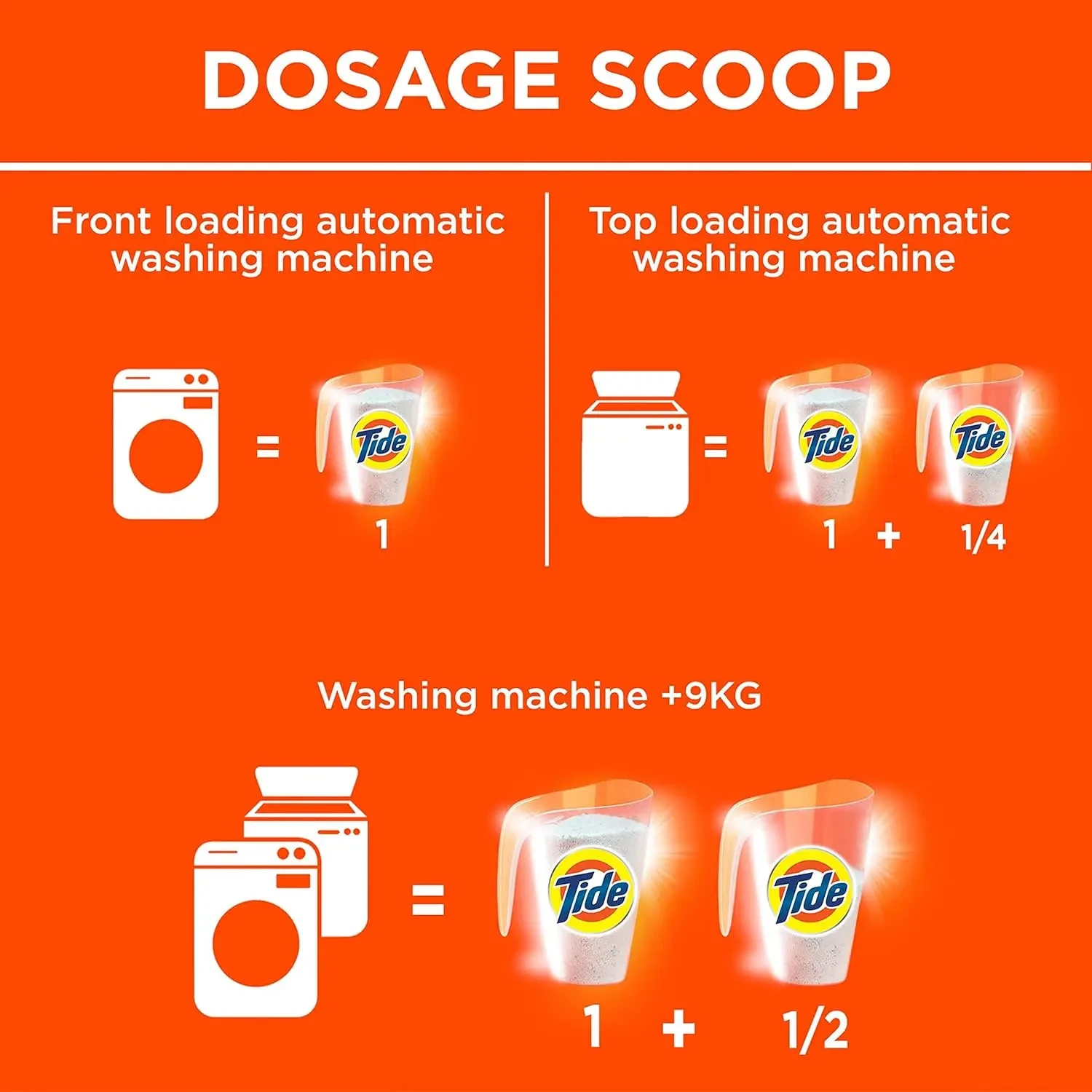 DOSAGE SCOOP

Front loading automatic washing machine

= Tide
1

Top loading automatic washing machine

= Tide Tide
1 + 1/4

Washing machine +9KG

= Tide Tide
1 + 1/2